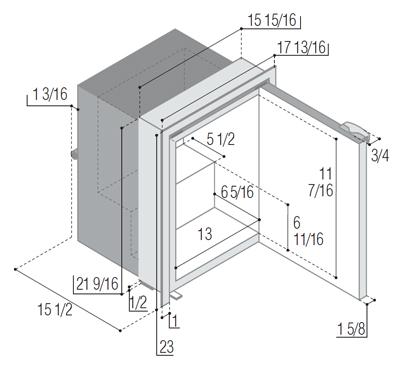 15 15/16
17 13/16
1 3/16
5 1/2
3/4
11
7/16
6 5/16
6
11/16
13
21 9/16
1/2
15 1/2
1
23
1 5/8